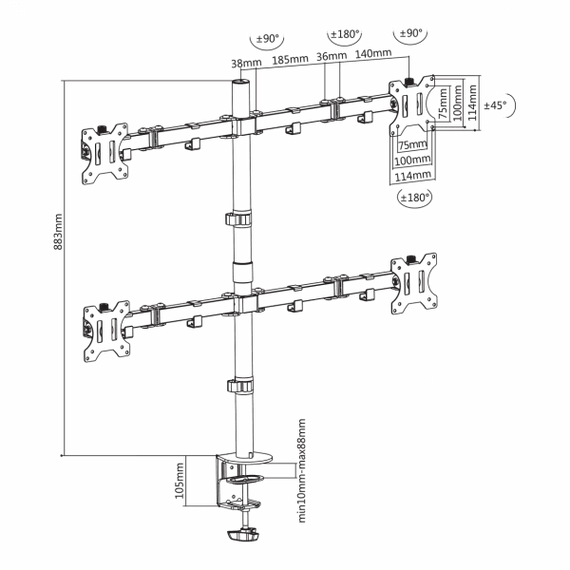 ±90°
±180°
±90°
38mm
185mm
36mm
140mm
75mm
100mm
114mm
±45°
75mm
100mm
114mm
±180°
883mm
105mm
min10mm-max88mm